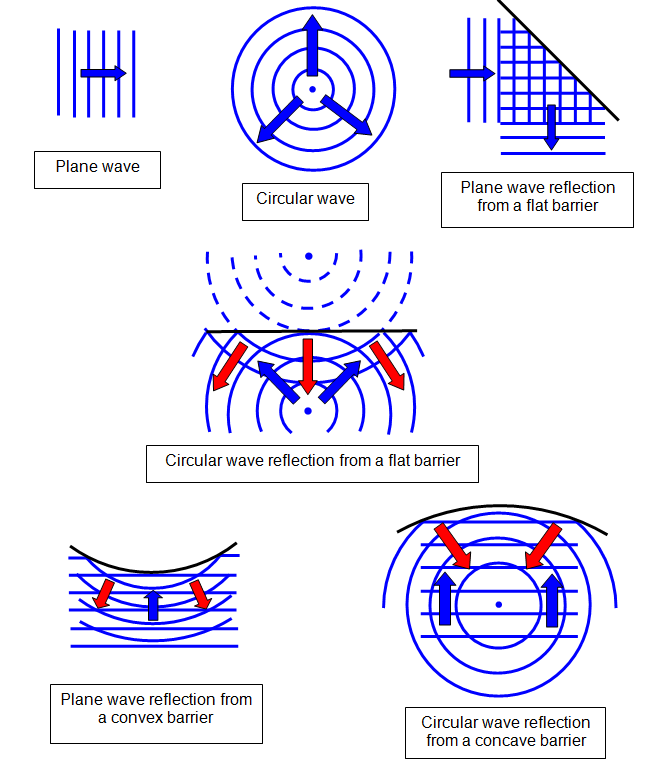 Plane wave

Circular wave

Plane wave reflection from a flat barrier

Circular wave reflection from a flat barrier

Plane wave reflection from a convex barrier

Circular wave reflection from a concave barrier